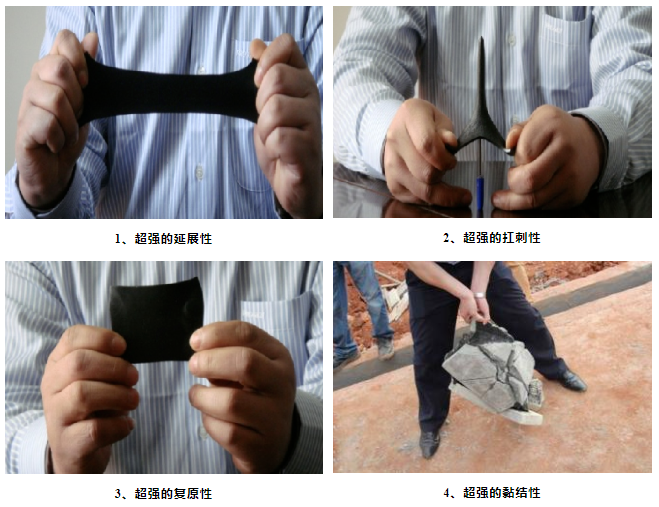 1、超强的延展性

2、超强的扛刺性

3、超强的复原性

4、超强的黏结性